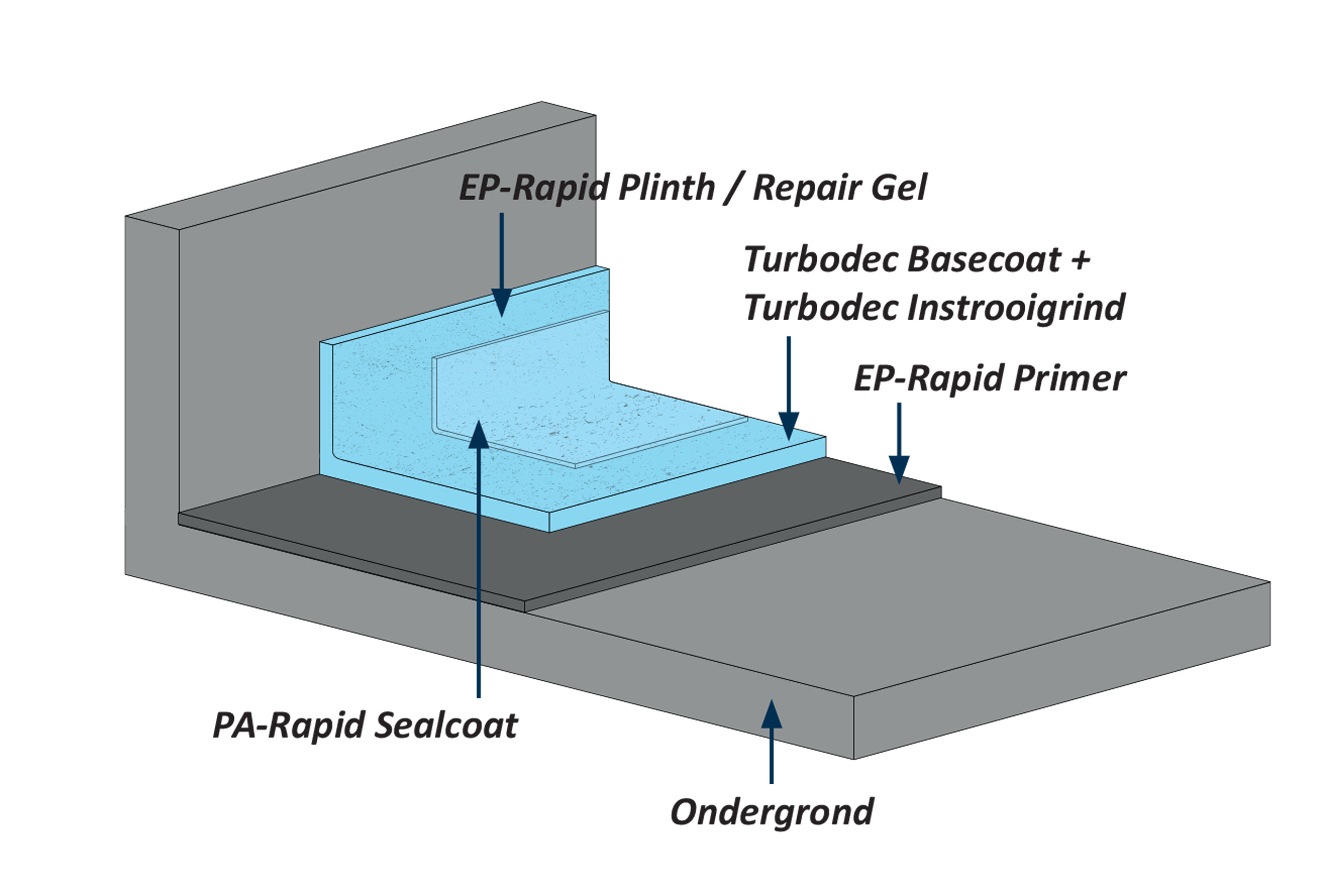 EP-Rapid Plinth / Repair Gel

Turbodec Basecoat +
Turbodec Instrooigrind

EP-Rapid Primer

PA-Rapid Sealcoat

Ondergrond